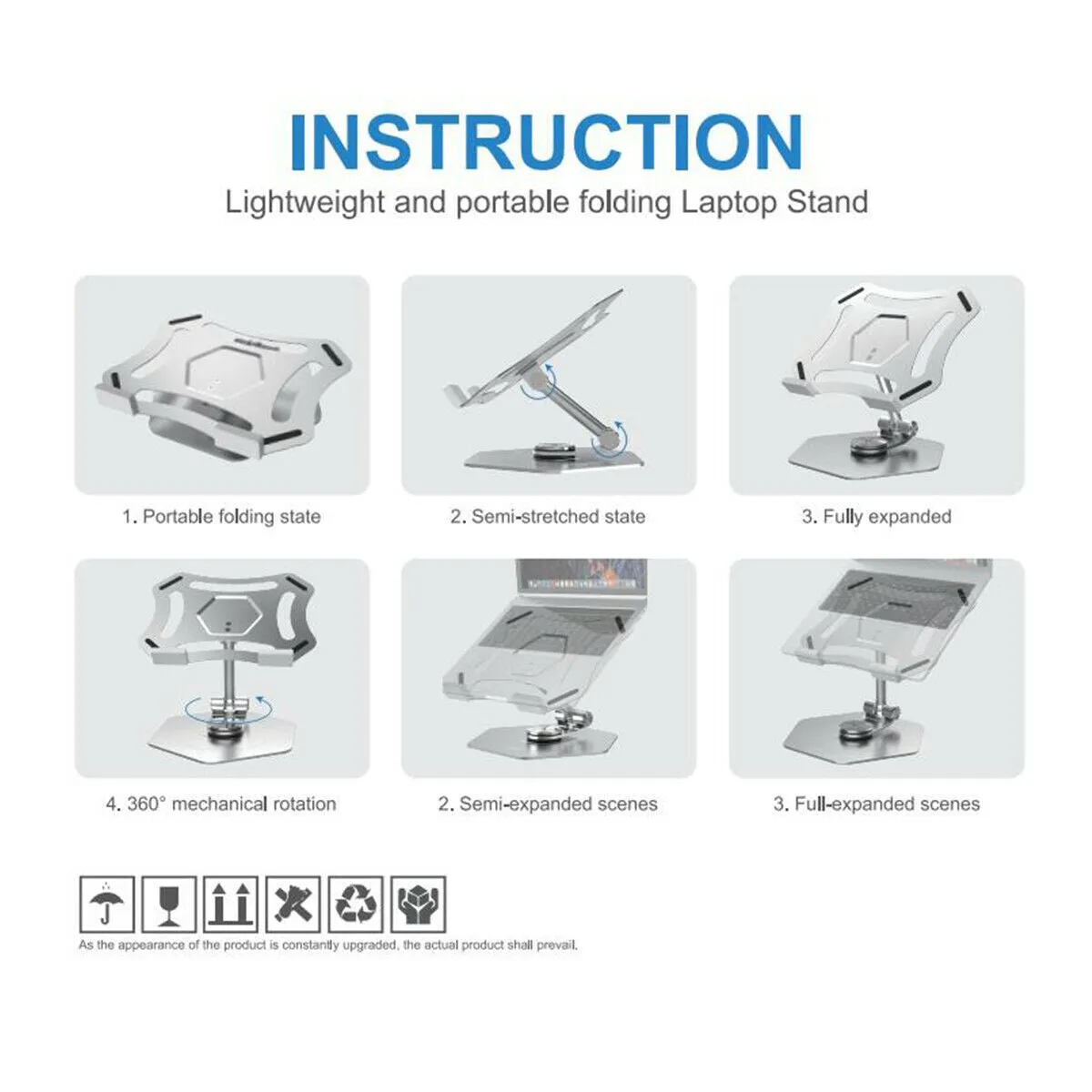 INSTRUCTION
Lightweight and portable folding Laptop Stand

1. Portable folding state

2. Semi-stretched state

3. Fully expanded

4. 360° mechanical rotation

2. Semi-expanded scenes

3. Full-expanded scenes

As the appearance of the product is constantly upgraded, the actual product shall prevail.